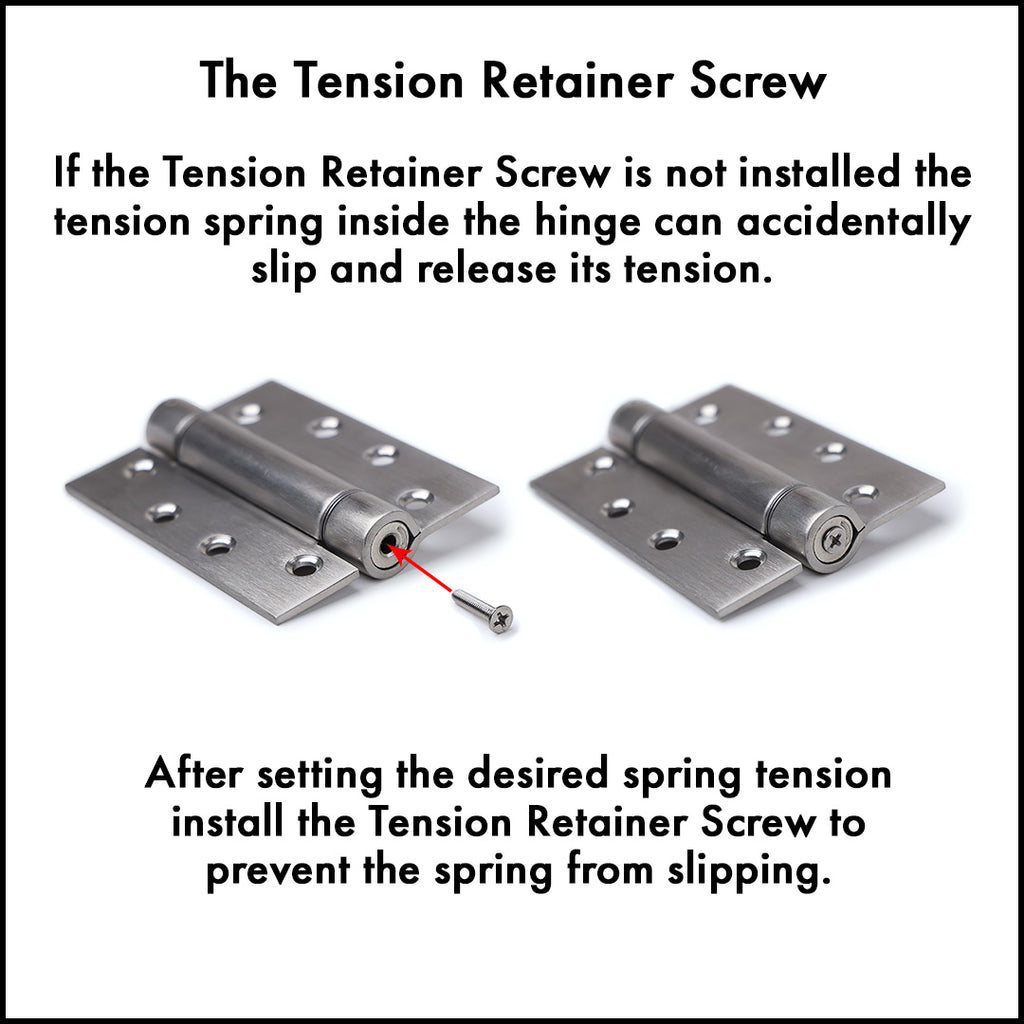 The Tension Retainer Screw

If the Tension Retainer Screw is not installed the tension spring inside the hinge can accidentally slip and release its tension.

After setting the desired spring tension install the Tension Retainer Screw to prevent the spring from slipping.